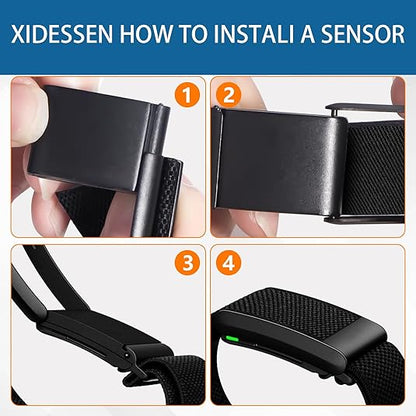 XIDESSEN HOW TO INSTALI A SENSOR

1

2

3

4