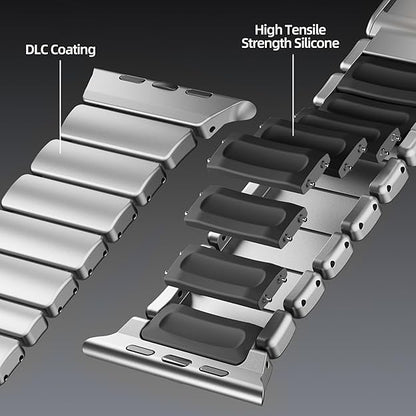 DLC Coating

High Tensile Strength Silicone