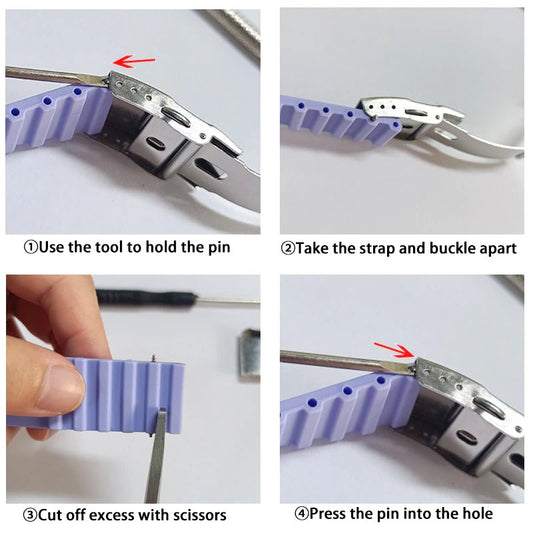 ①Use the tool to hold the pin

②Take the strap and buckle apart

③Cut off excess with scissors

④Press the pin into the hole