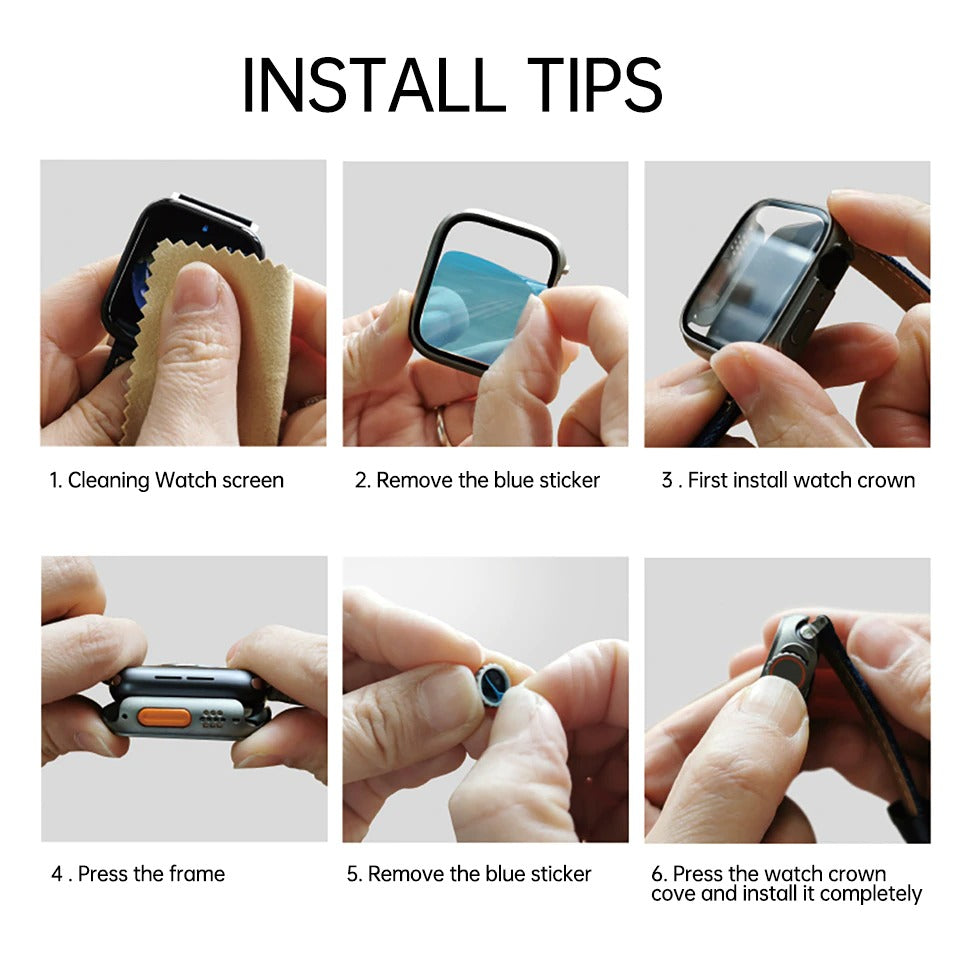 INSTALL TIPS

1. Cleaning Watch screen

2. Remove the blue sticker

3 . First install watch crown

4 . Press the frame

5. Remove the blue sticker

6. Press the watch crown cove and install it completely